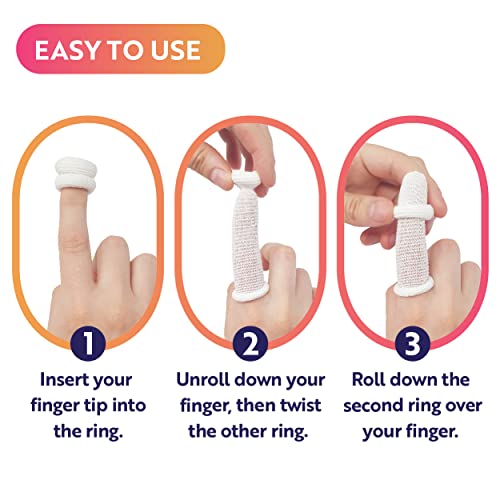 EASY TO USE

1

Insert your finger tip into the ring.

2

Unroll down your finger, then twist the other ring.

3

Roll down the second ring over your finger.